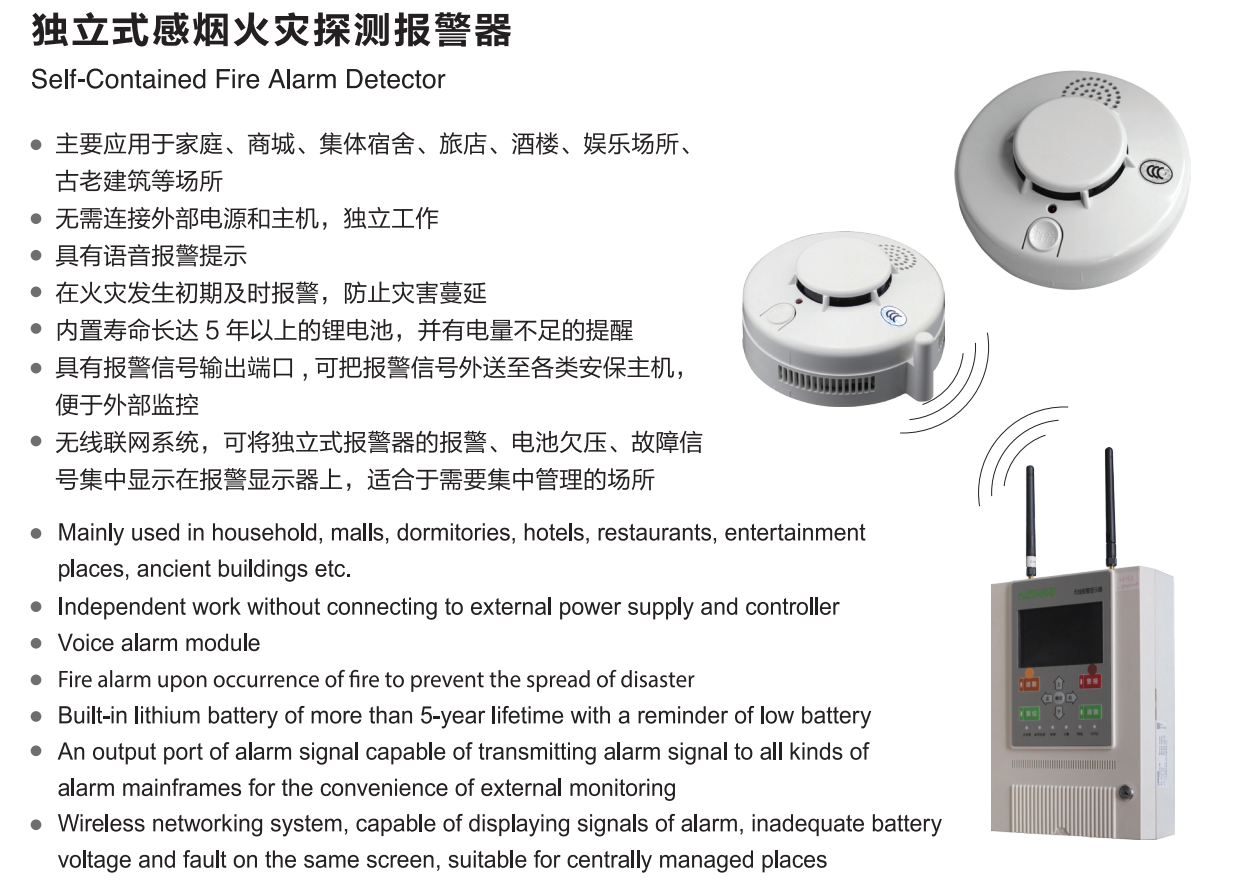 独立式感烟火灾探测报警器
Self-Contained Fire Alarm Detector

● 主要应用于家庭、商城、集体宿舍、旅店、酒楼、娱乐场所、古老建筑等场所
● 无需连接外部电源和主机，独立工作
● 具有语音报警提示
● 在火灾发生初期及时报警，防止灾害蔓延
● 内置寿命长达 5 年以上的锂电池，并有电量不足的提醒
● 具有报警信号输出端口 , 可把报警信号外送至各类安保主机，便于外部监控
● 无线联网系统，可将独立式报警器的报警、电池欠压、故障信号集中显示在报警显示器上，适合于需要集中管理的场所

● Mainly used in household, malls, dormitories, hotels, restaurants, entertainment places, ancient buildings etc.
● Independent work without connecting to external power supply and controller
● Voice alarm module
● Fire alarm upon occurrence of fire to prevent the spread of disaster
● Built-in lithium battery of more than 5-year lifetime with a reminder of low battery
● An output port of alarm signal capable of transmitting alarm signal to all kinds of alarm mainframes for the convenience of external monitoring
● Wireless networking system, capable of displaying signals of alarm, inadequate battery voltage and fault on the same screen, suitable for centrally managed places